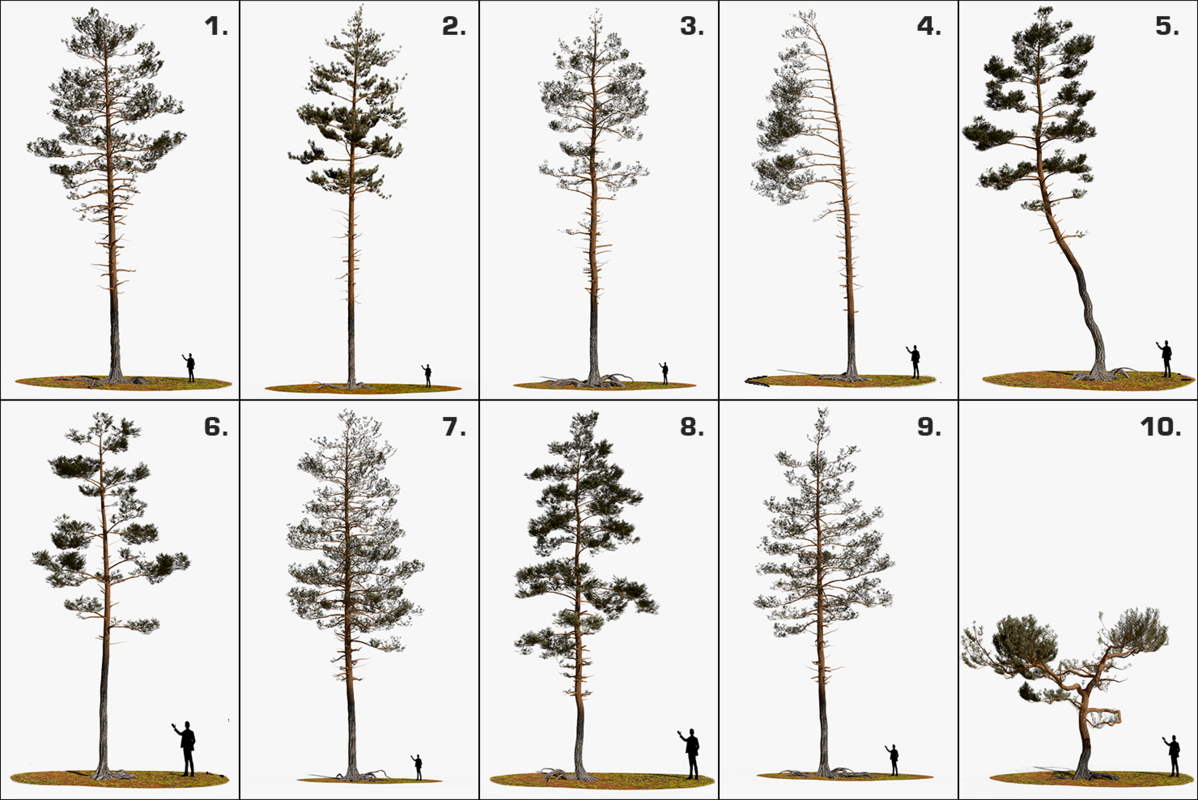 1.

2.

3.

4.

5.

6.

7.

8.

9.

10.