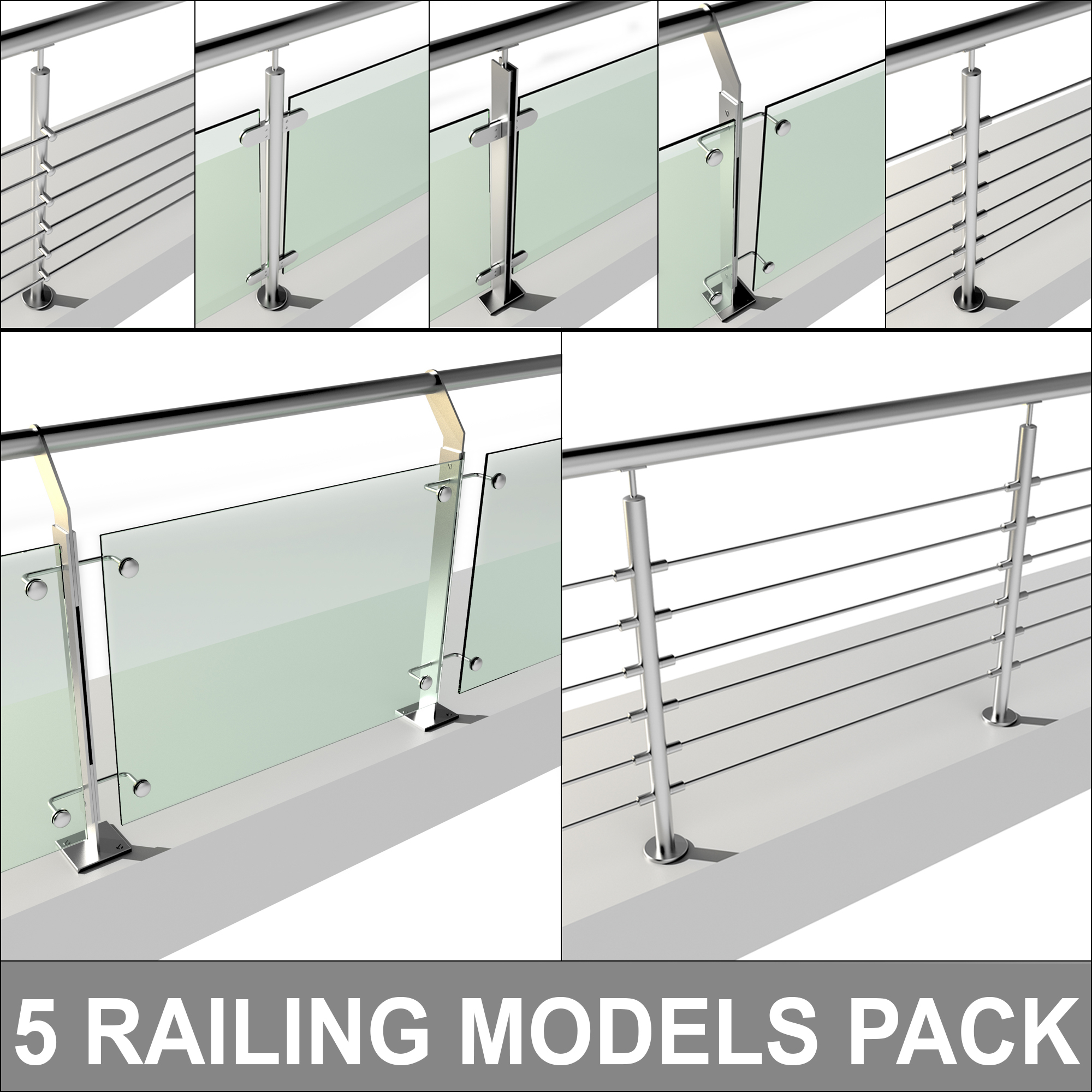 5 RAILING MODELS PACK