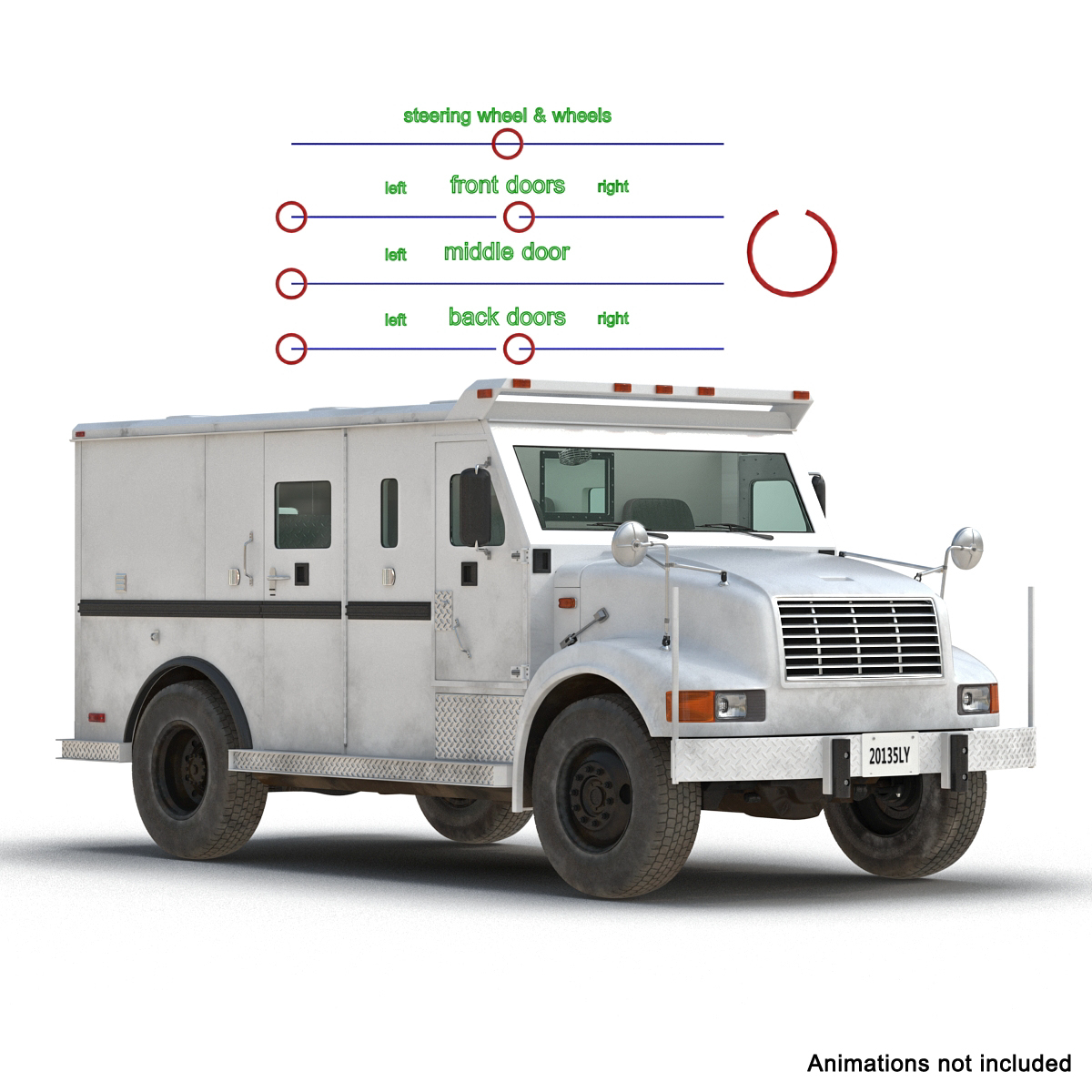 steering wheel & wheels

left front doors right

left middle door

left back doors right

20135LY

Animations not included