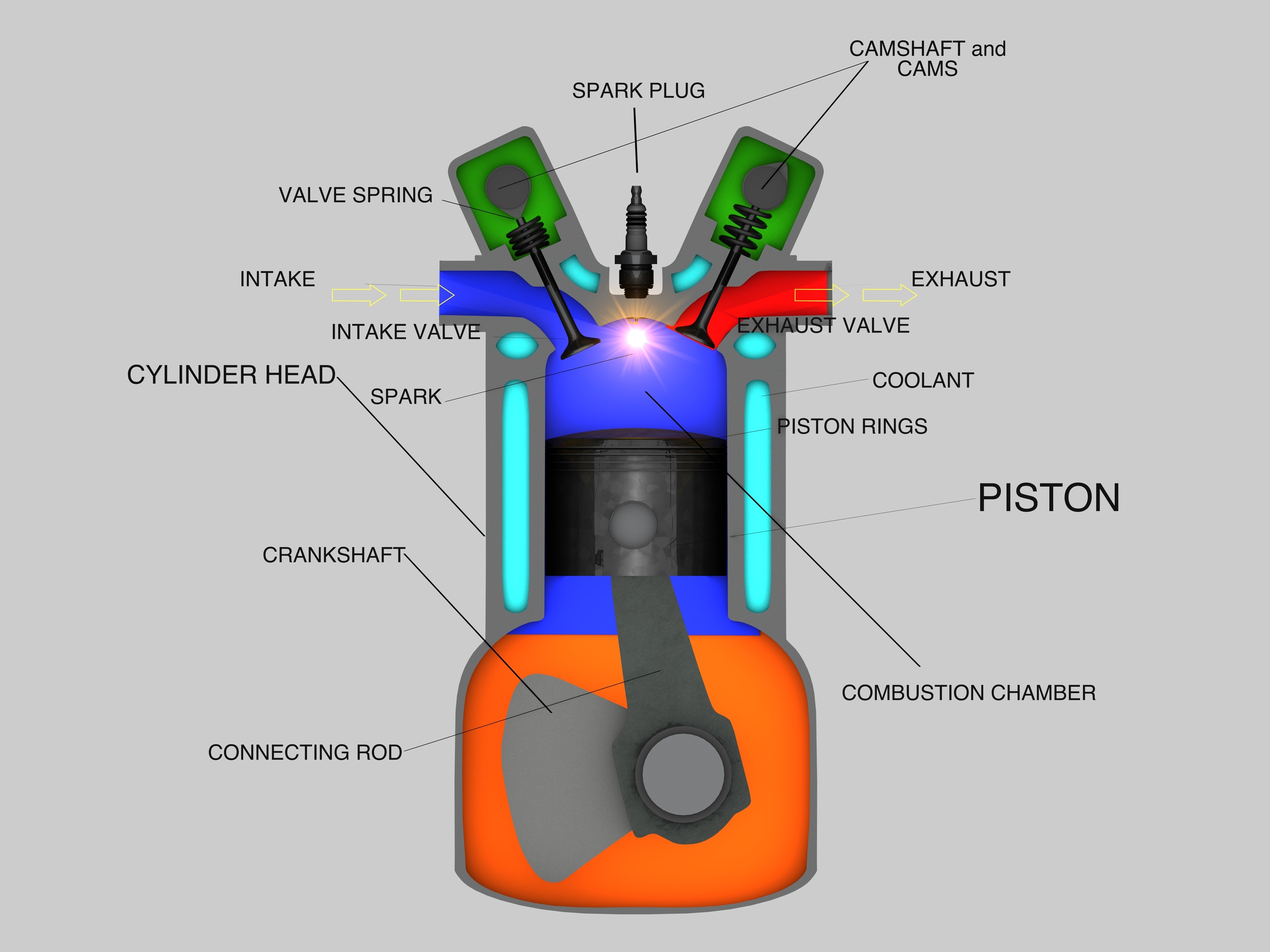 CAMSHAFT and CAMS

SPARK PLUG

VALVE SPRING

INTAKE

EXHAUST

INTAKE VALVE

EXHAUST VALVE

CYLINDER HEAD

SPARK

COOLANT

PISTON RINGS

PISTON

CRANKSHAFT

COMBUSTION CHAMBER

CONNECTING ROD