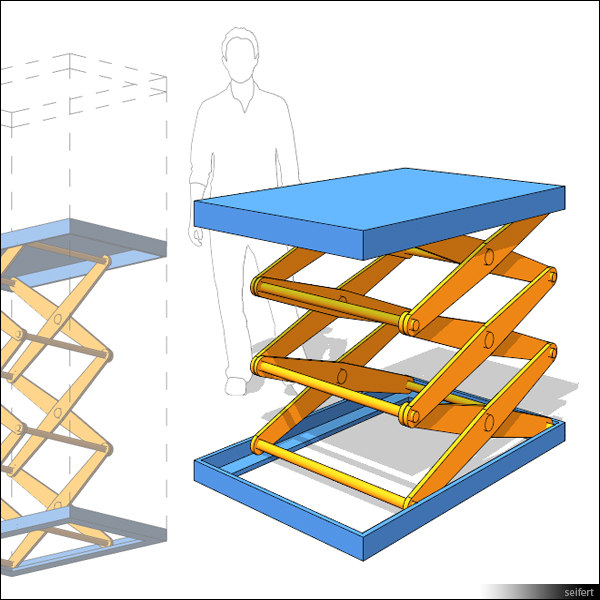 seifert