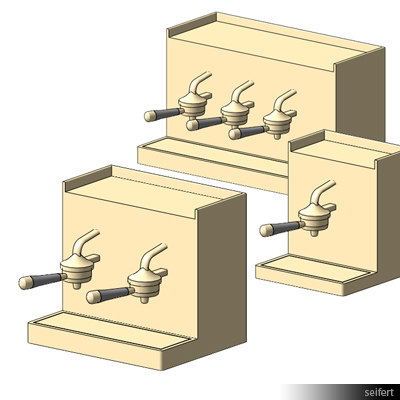 seifert