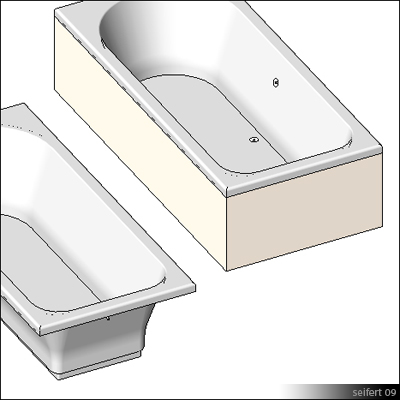 seifert 09