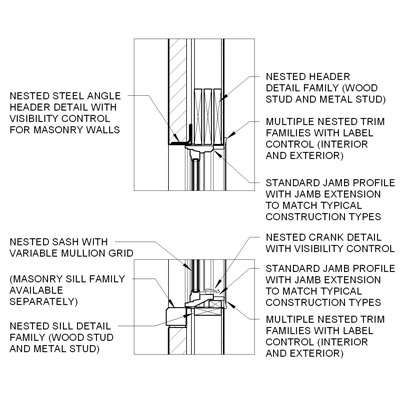 NESTED STEEL ANGLE HEADER DETAIL WITH VISIBILITY CONTROL FOR MASONRY WALLS

NESTED HEADER DETAIL FAMILY (WOOD STUD AND METAL STUD)

MULTIPLE NESTED TRIM FAMILIES WITH LABEL CONTROL (INTERIOR AND EXTERIOR)

STANDARD JAMB PROFILE WITH JAMB EXTENSION TO MATCH TYPICAL CONSTRUCTION TYPES

NESTED SASH WITH VARIABLE MULLION GRID

(MASONRY SILL FAMILY AVAILABLE SEPARATELY)

NESTED SILL DETAIL FAMILY (WOOD STUD AND METAL STUD)

NESTED CRANK DETAIL WITH VISIBILITY CONTROL

STANDARD JAMB PROFILE WITH JAMB EXTENSION TO MATCH TYPICAL CONSTRUCTION TYPES

MULTIPLE NESTED TRIM FAMILIES WITH LABEL CONTROL (INTERIOR AND EXTERIOR)