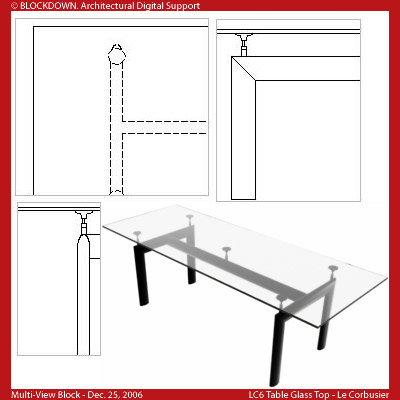 © BLOCKDOWN. Architectural Digital Support

Multi-View Block - Dec. 25, 2006

LC6 Table Glass Top - Le Corbusier